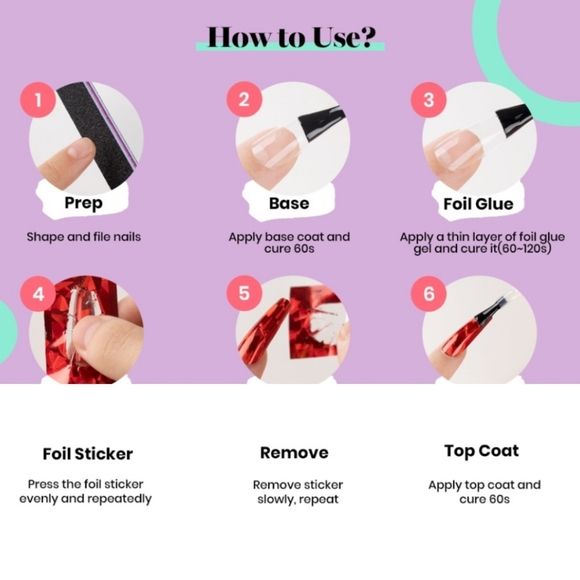 How to Use?

1
Prep
Shape and file nails

2
Base
Apply base coat and cure 60s

3
Foil Glue
Apply a thin layer of foil glue gel and cure it(60~120s)

4
Foil Sticker
Press the foil sticker evenly and repeatedly

5
Remove
Remove sticker slowly, repeat

6
Top Coat
Apply top coat and cure 60s